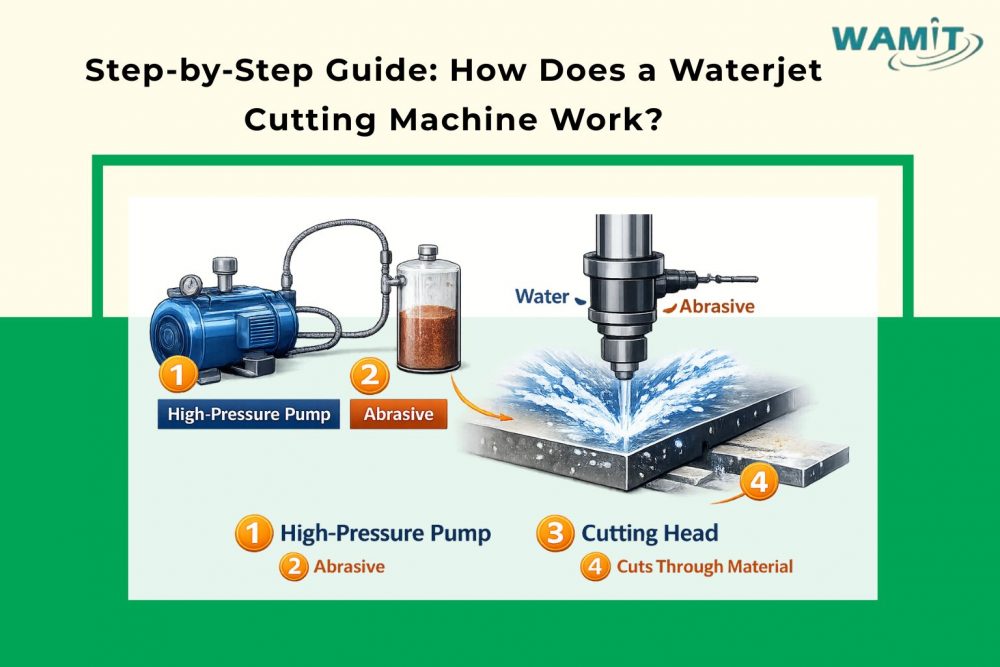 WAMIT

Step-by-Step Guide: How Does a Waterjet Cutting Machine Work?

Water

Abrasive

1 High-Pressure Pump

2 Abrasive

4

1 High-Pressure Pump

2 Abrasive

3 Cutting Head

4 Cuts Through Material